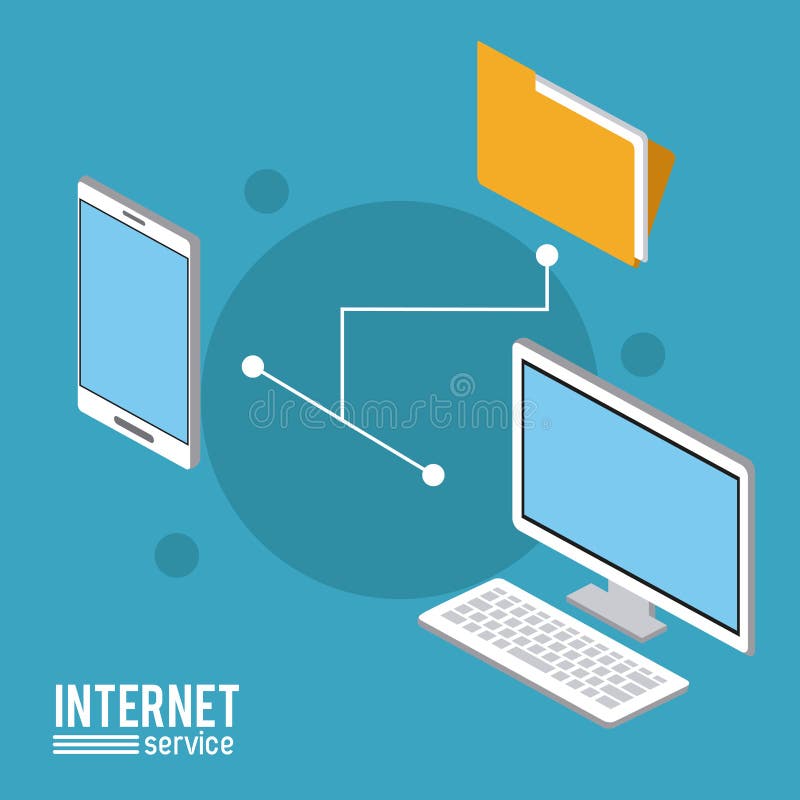 dreamstime

INTERNET
service