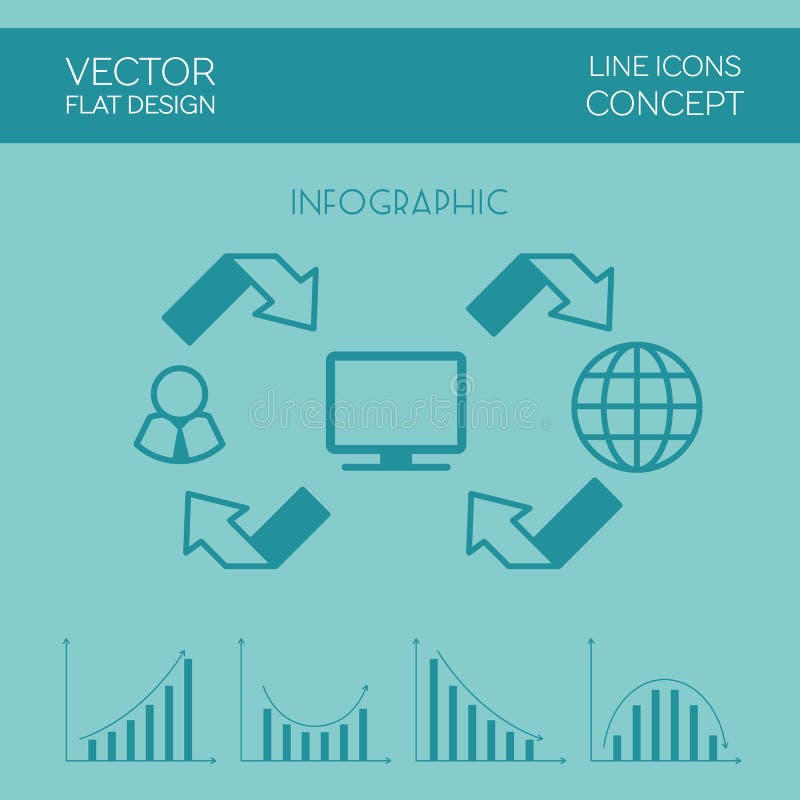 VECTOR
FLAT DESIGN

LINE ICONS
CONCEPT

INFOGRAPHIC

dreamstime