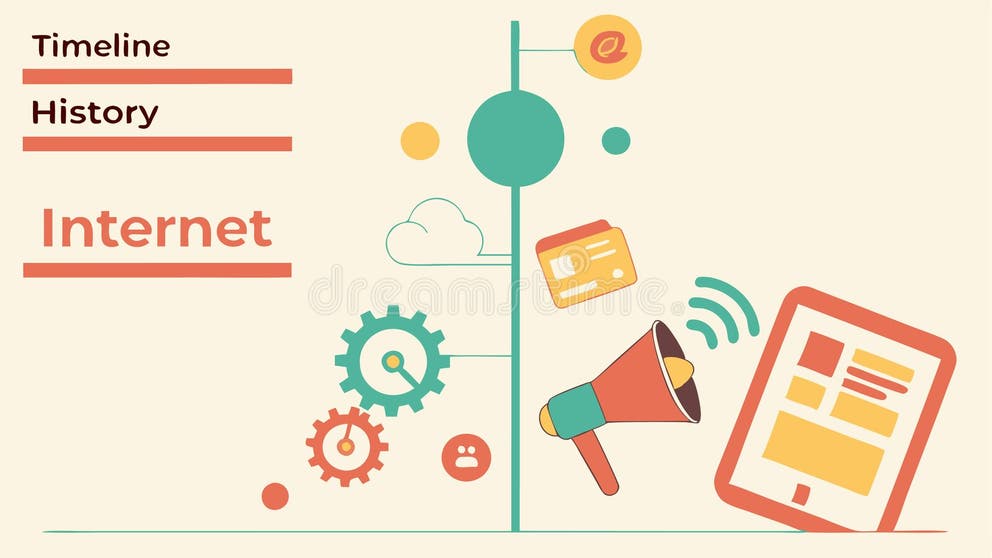 Timeline

History

Internet

dreamstime