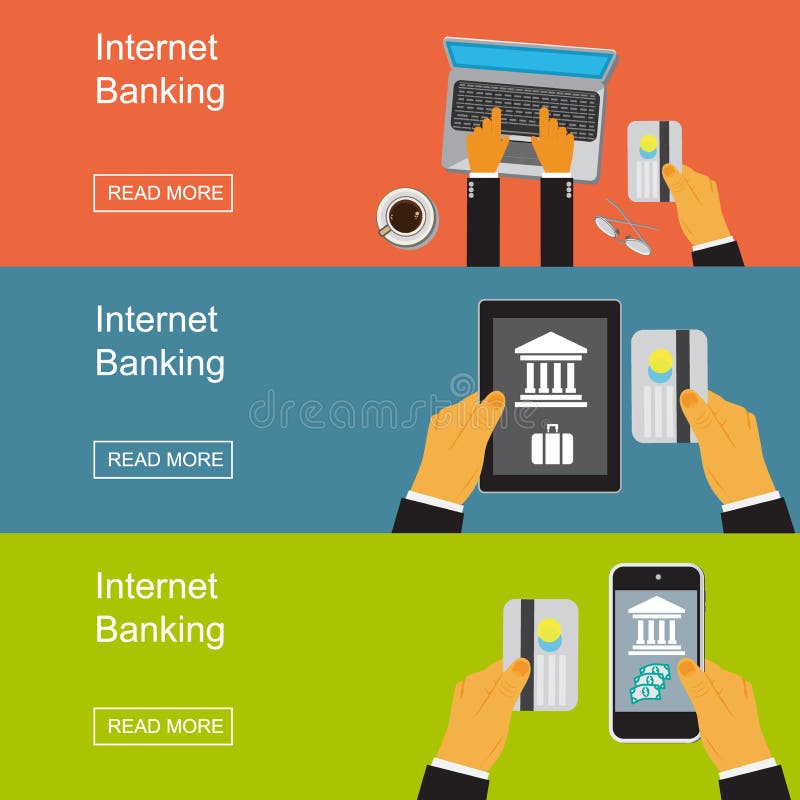 Internet Banking

READ MORE

Internet Banking

dreamstime

READ MORE

Internet Banking

READ MORE