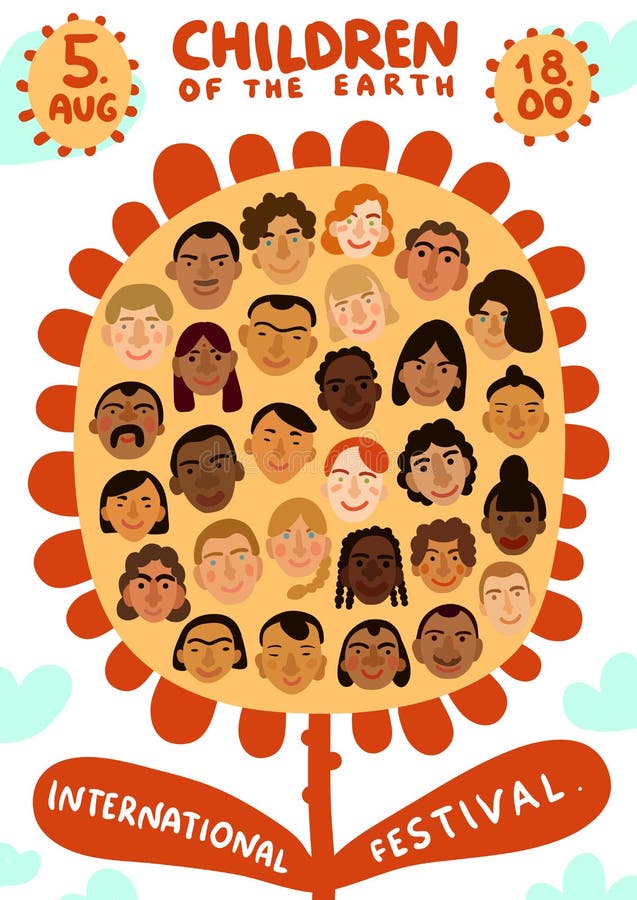 5.
AUG

CHILDREN
OF THE EARTH

18.
00

INTERNATIONAL

FESTIVAL.