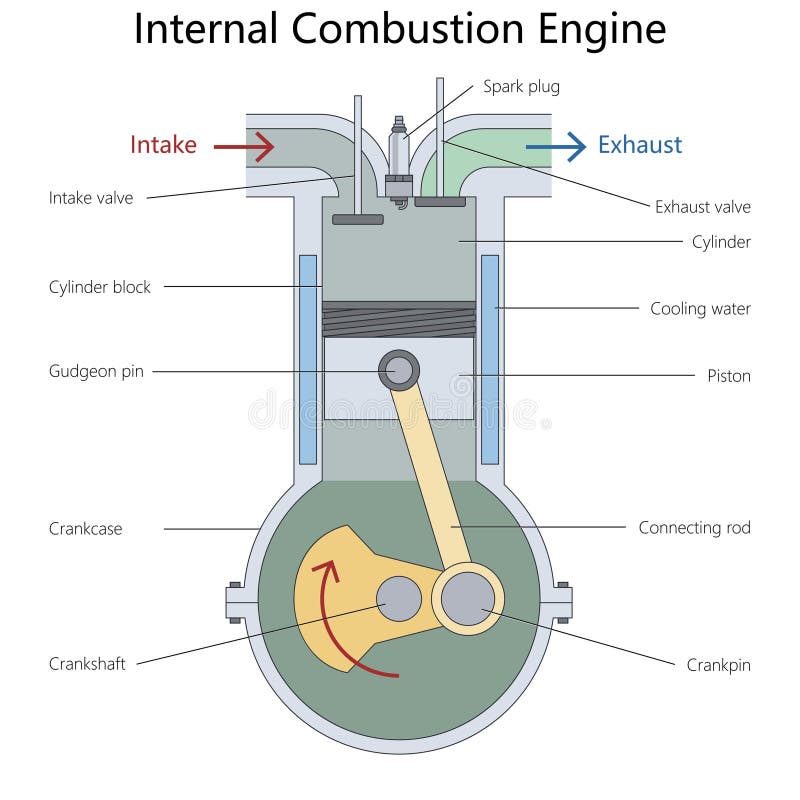 Internal Combustion Engine

Spark plug

Intake

Exhaust

Intake valve

Exhaust valve

Cylinder

Cylinder block

Cooling water

Gudgeon pin

Piston

dreamstime

Crankcase

Connecting rod

Crankshaft

Crankpin