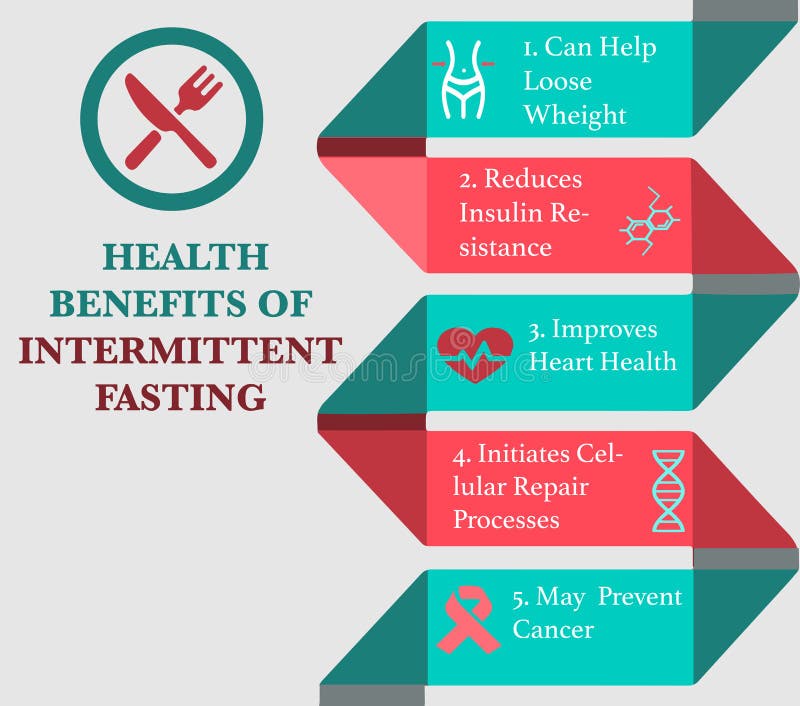 HEALTH BENEFITS OF INTERMITTENT FASTING

1. Can Help Loose Wheight

2. Reduces Insulin Resistance

3. Improves Heart Health

4. Initiates Cellular Repair Processes

5. May Prevent Cancer