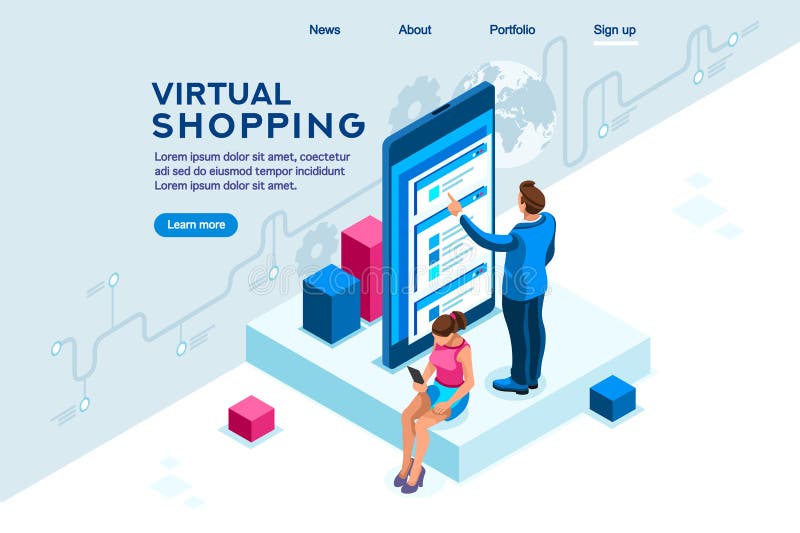 News About Portfolio Sign up

VIRTUAL SHOPPING

Lorem ipsum dolor sit amet, coectetur adi sed do eiusmod tempor incididunt Lorem ipsum dolor sit amet.

Learn more

dreamstime