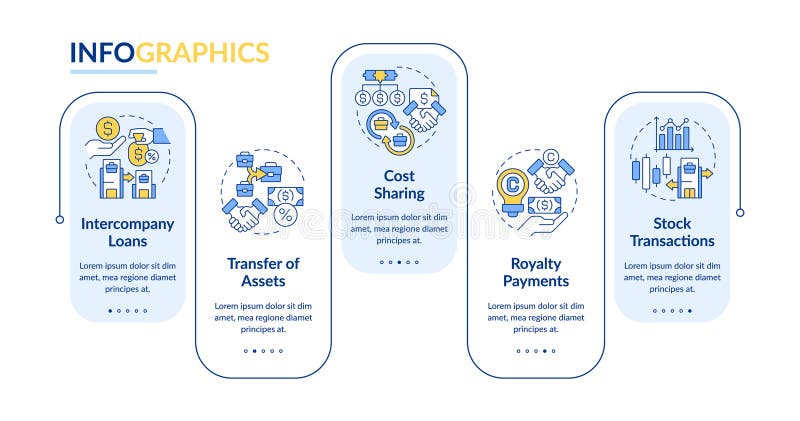 INFOGRAPHICS

Intercompany Loans

Lorem ipsum dolor sit dim amet, mea regione diamet principes at.

Transfer of Assets

Lorem ipsum dolor sit dim amet, mea regione diamet principes at.

Cost Sharing

Lorem ipsum dolor sit dim amet, mea regione diamet principes at.

Royalty Payments

Lorem ipsum dolor sit dim amet, mea regione diamet principes at.

Stock Transactions

Lorem ipsum dolor sit dim amet, mea regione diamet principes at.