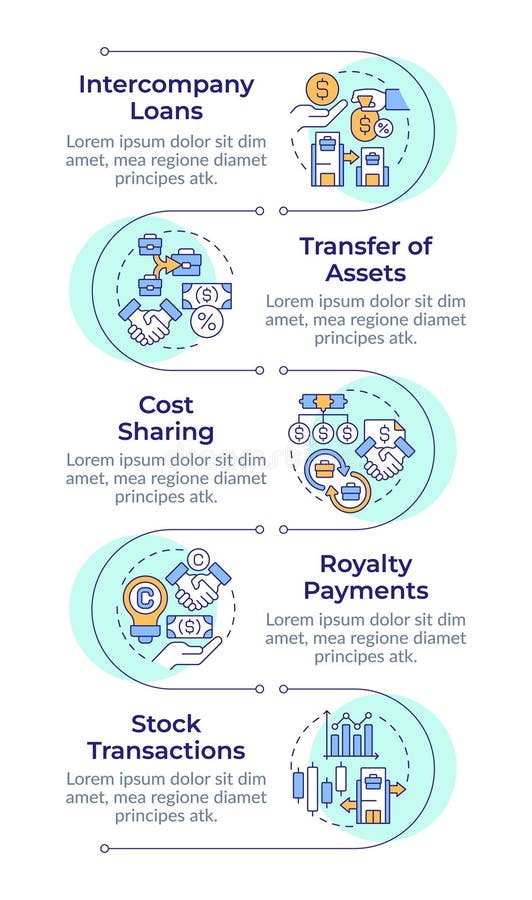 Intercompany Loans
Lorem ipsum dolor sit dim amet, mea regione diamet principes atk.

Transfer of Assets
Lorem ipsum dolor sit dim amet, mea regione diamet principes atk.

Cost Sharing
Lorem ipsum dolor sit dim amet, mea regione diamet principes atk.

Royalty Payments
Lorem ipsum dolor sit dim amet, mea regione diamet principes atk.

Stock Transactions
Lorem ipsum dolor sit dim amet, mea regione diamet principes atk.