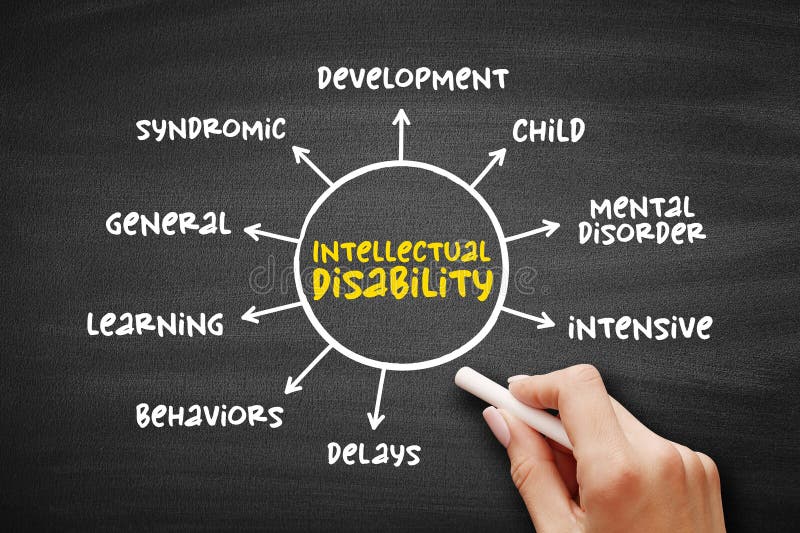 INTELLECTUAL DISABILITY

DEVELOPMENT

CHILD

MENTAL DISORDER

INTENSIVE

DELAYS

BEHAVIORS

LEARNING

GENERAL

SYNDROMIC

dreamstime