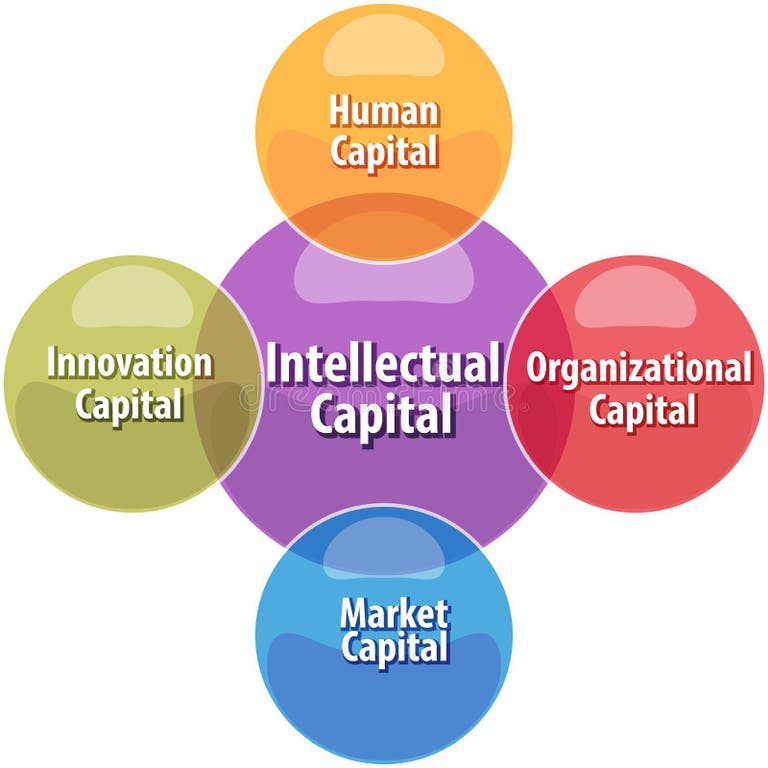 Human Capital

Innovation Capital

Intellectual Capital

Organizational Capital

Market Capital

dreamstime