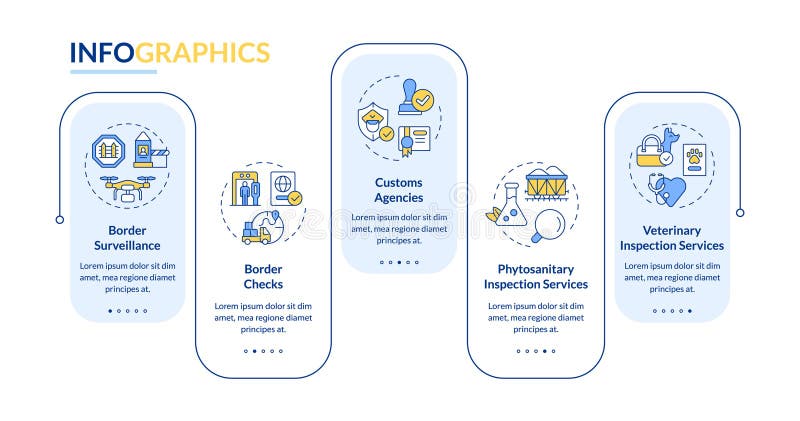 INFOGRAPHICS

Border Surveillance

Lorem ipsum dolor sit dim amet, mea regione diamet principes at.

Border Checks

Lorem ipsum dolor sit dim amet, mea regione diamet principes at.

Customs Agencies

Lorem ipsum dolor sit dim amet, mea regione diamet principes at.

Phytosanitary Inspection Services

Lorem ipsum dolor sit dim amet, mea regione diamet principes at.

Veterinary Inspection Services

Lorem ipsum dolor sit dim amet, mea regione diamet principes at.