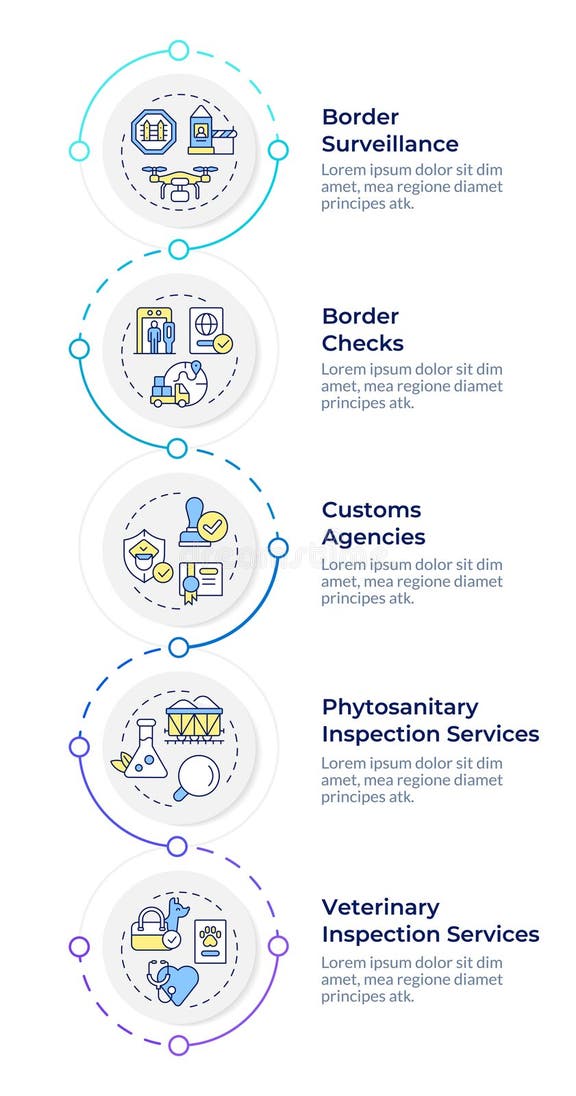 Border Surveillance
Lorem ipsum dolor sit dim amet, mea regione diamet principes atk.

Border Checks
Lorem ipsum dolor sit dim amet, mea regione diamet principes atk.

Customs Agencies
Lorem ipsum dolor sit dim amet, mea regione diamet principes atk.

Phytosanitary Inspection Services
Lorem ipsum dolor sit dim amet, mea regione diamet principes atk.

Veterinary Inspection Services
Lorem ipsum dolor sit dim amet, mea regione diamet principes atk.