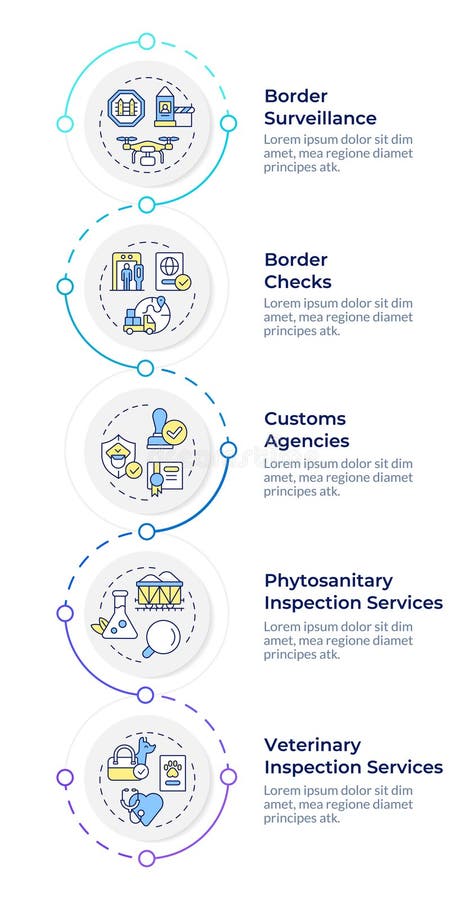 Border Surveillance
Lorem ipsum dolor sit dim amet, mea regione diamet principes atk.

Border Checks
Lorem ipsum dolor sit dim amet, mea regione diamet principes atk.

Customs Agencies
Lorem ipsum dolor sit dim amet, mea regione diamet principes atk.

Phytosanitary Inspection Services
Lorem ipsum dolor sit dim amet, mea regione diamet principes atk.

Veterinary Inspection Services
Lorem ipsum dolor sit dim amet, mea regione diamet principes atk.