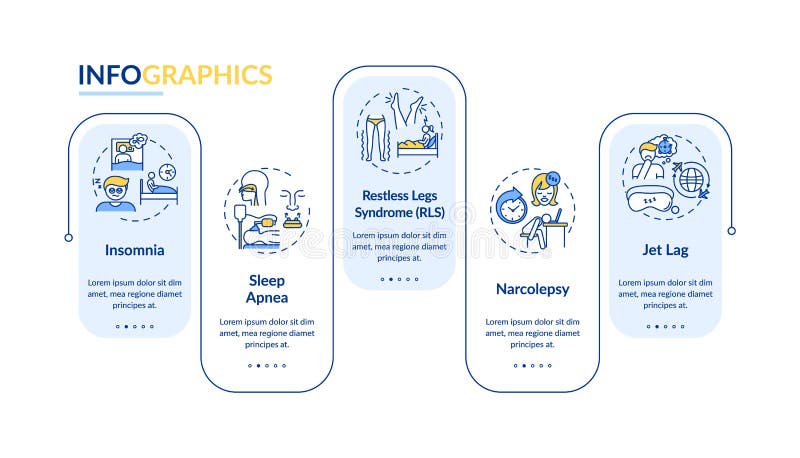 INFOGRAPHICS

Insomnia

Lorem ipsum dolor sit dim amet, mea regione diamet principes at.

Sleep Apnea

Lorem ipsum dolor sit dim amet, mea regione diamet principes at.

Restless Legs Syndrome (RLS)

Lorem ipsum dolor sit dim amet, mea regione diamet principes at.

Narcolepsy

Lorem ipsum dolor sit dim amet, mea regione diamet principes at.

Jet Lag

Lorem ipsum dolor sit dim amet, mea regione diamet principes at.