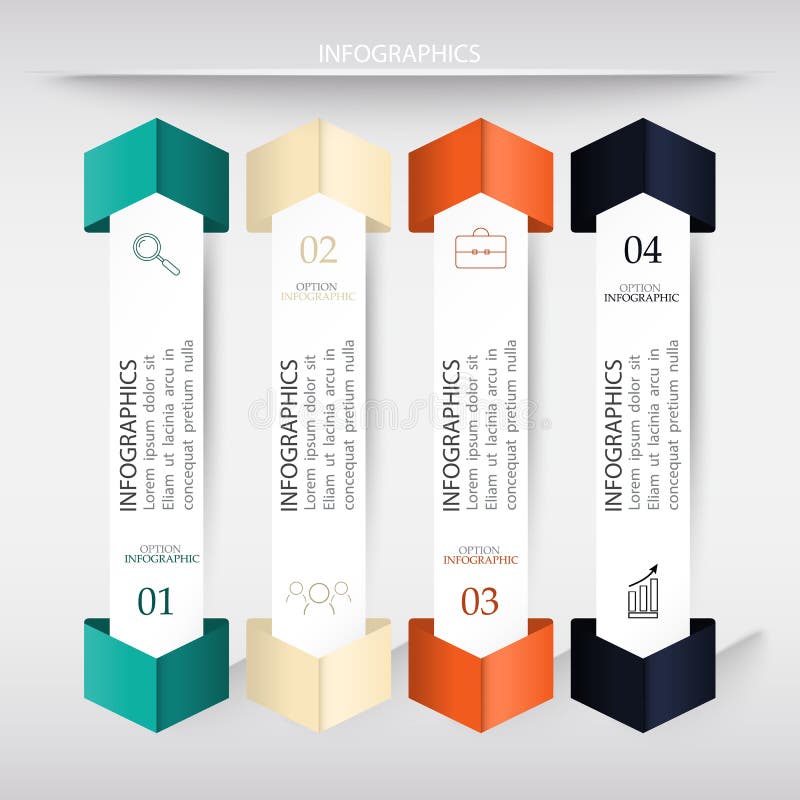 INFOGRAPHICS

INFOGRAPHICS
Lorem ipsum dolor sit
Eliam ut lacinia arcu in
concequat pretium nulla

OPTION
INFOGRAPHIC
01

02
OPTION
INFOGRAPHIC

INFOGRAPHICS
Lorem ipsum dolor sit
Eliam ut lacinia arcu in
concequat pretium nulla

INFOGRAPHICS
Lorem ipsum dolor sit
Eliam ut lacinia arcu in
concequat pretium nulla

OPTION
INFOGRAPHIC
03

04
OPTION
INFOGRAPHIC

INFOGRAPHICS
Lorem ipsum dolor sit
Eliam ut lacinia arcu in
concequat pretium nulla