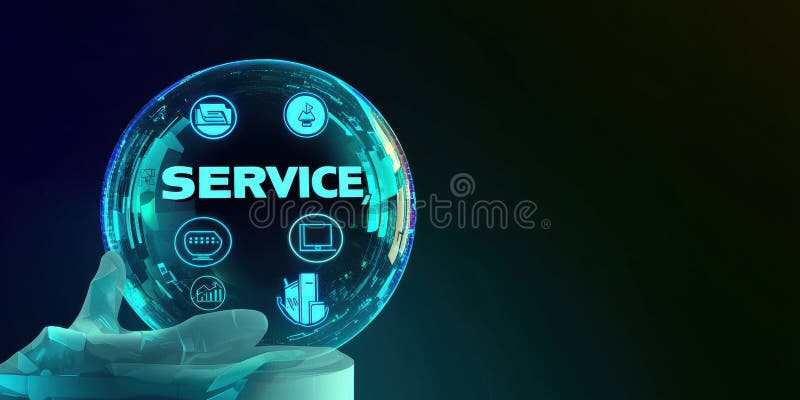 SERVICE

dreamstime