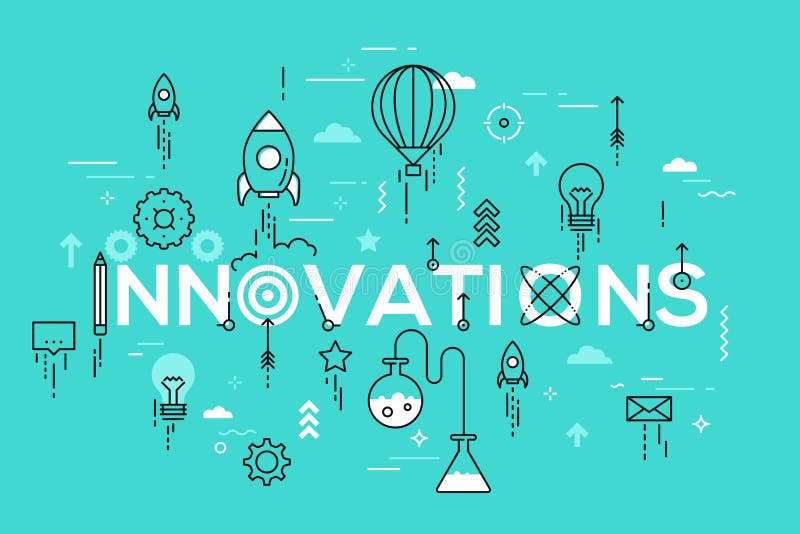 INNOVATIONS