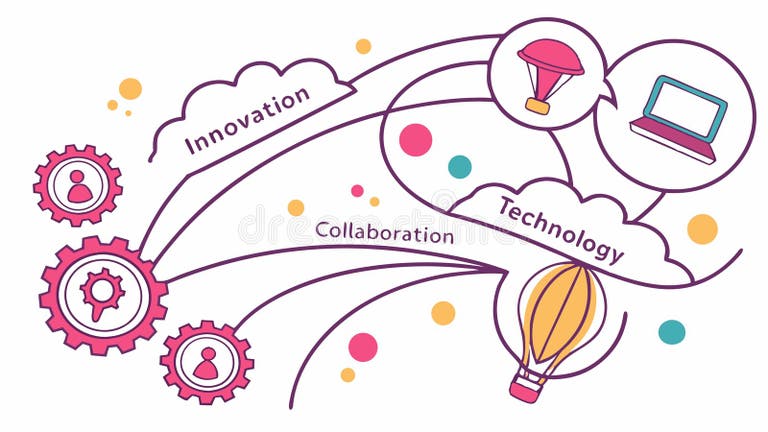 Innovation

Collaboration

Technology

dreamstime