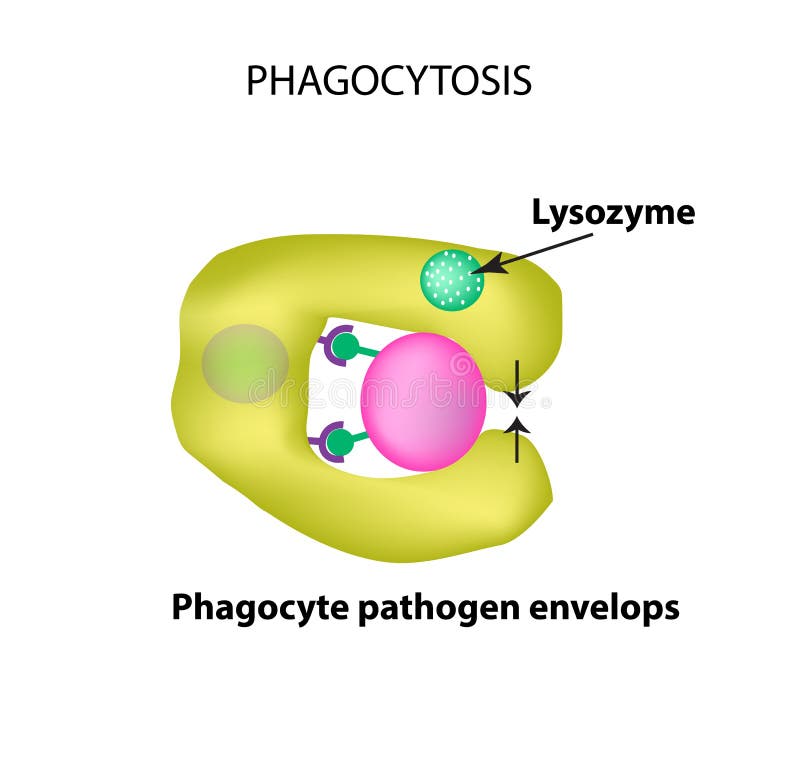 PHAGOCYTOSIS

Lysozyme

dreamstime

Phagocyte pathogen envelops