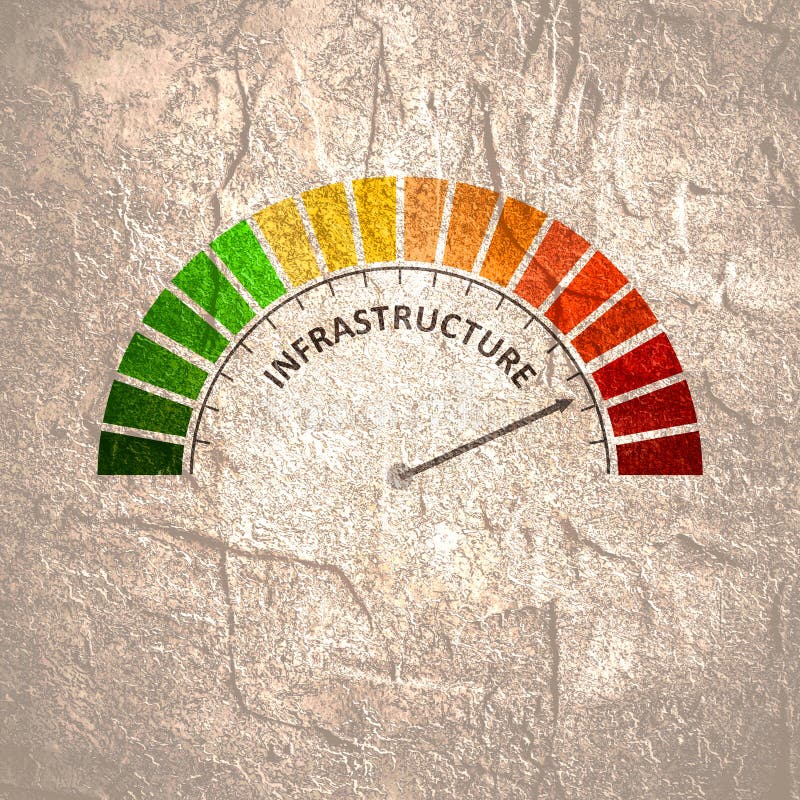 INFRASTRUCTURE