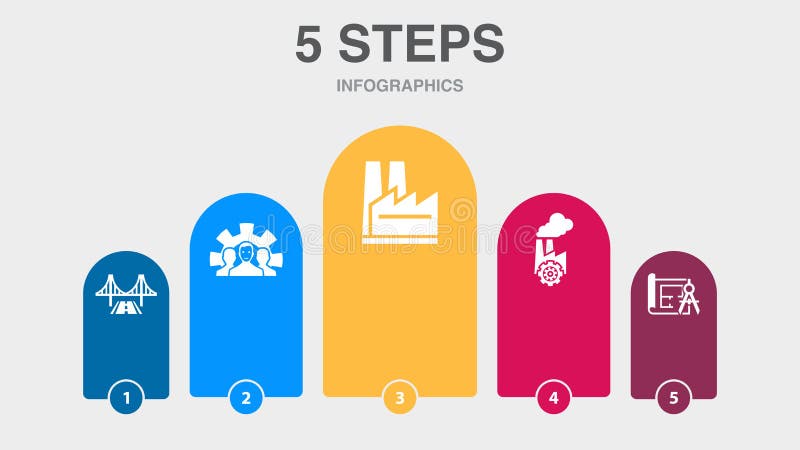 5 STEPS

INFOGRAPHICS

1

2

3

4

5