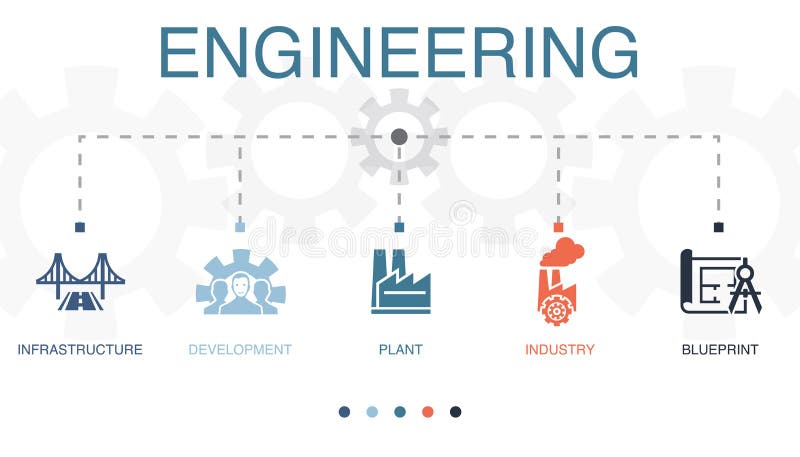 ENGINEERING

dreamstime

INFRASTRUCTURE

DEVELOPMENT

PLANT

INDUSTRY

BLUEPRINT