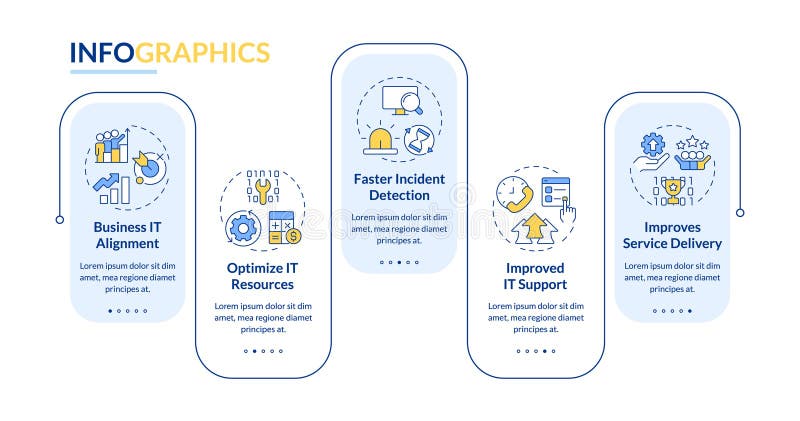 INFOGRAPHICS

Business IT Alignment

Lorem ipsum dolor sit dim amet, mea regione diamet principes at.

Optimize IT Resources

Lorem ipsum dolor sit dim amet, mea regione diamet principes at.

Faster Incident Detection

Lorem ipsum dolor sit dim amet, mea regione diamet principes at.

Improved IT Support

Lorem ipsum dolor sit dim amet, mea regione diamet principes at.

Improves Service Delivery

Lorem ipsum dolor sit dim amet, mea regione diamet principes at.