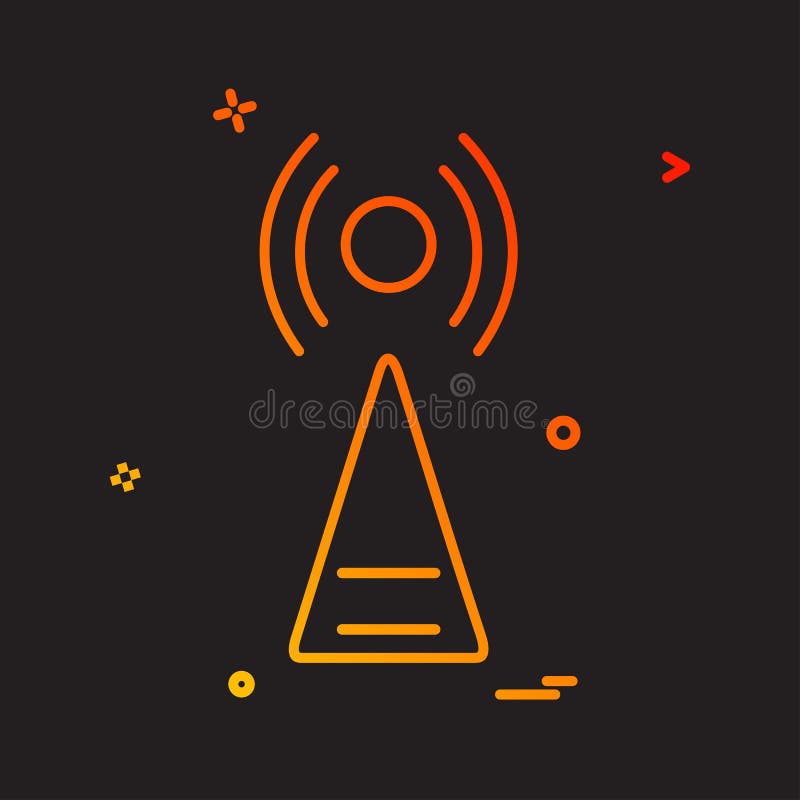 dreamstime