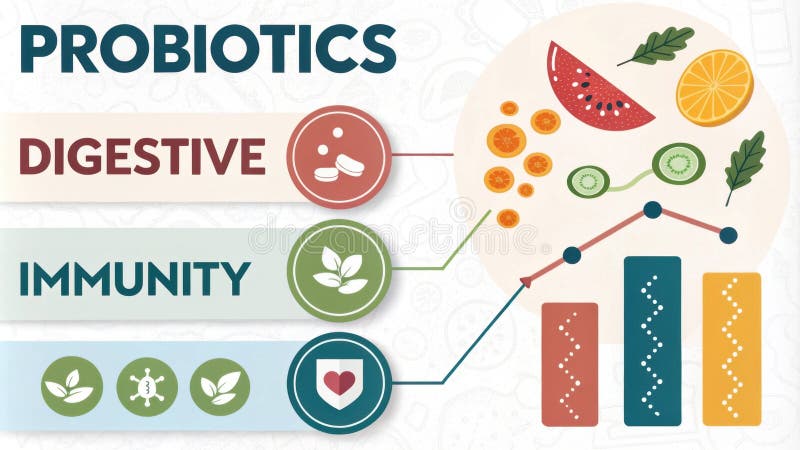 PROBIOTICS

DIGESTIVE

IMMUNITY

dreamstime