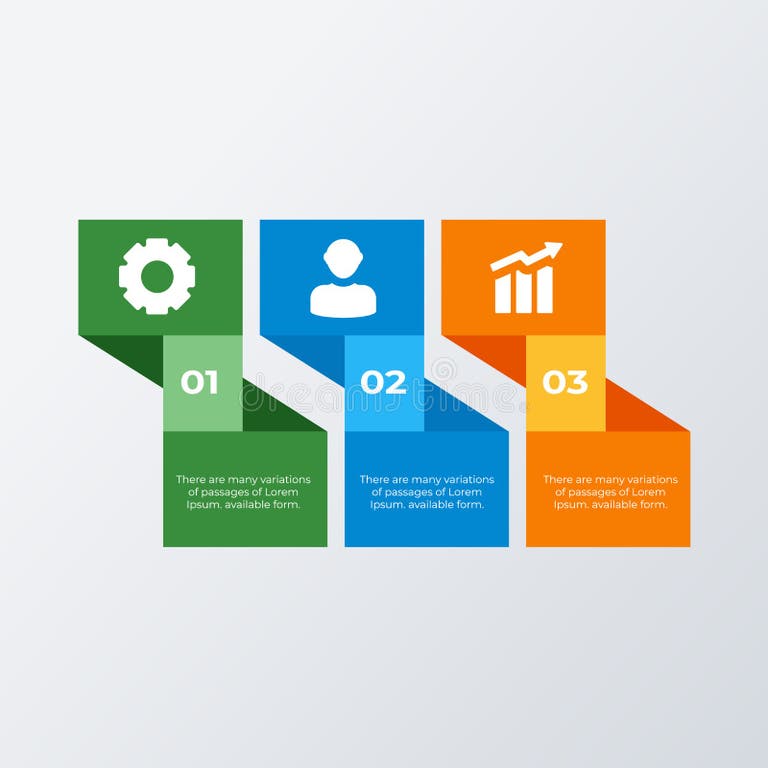 01

There are many variations of passages of Lorem Ipsum. available form.

02

There are many variations of passages of Lorem Ipsum. available form.

03

There are many variations of passages of Lorem Ipsum. available form.

dreamstime