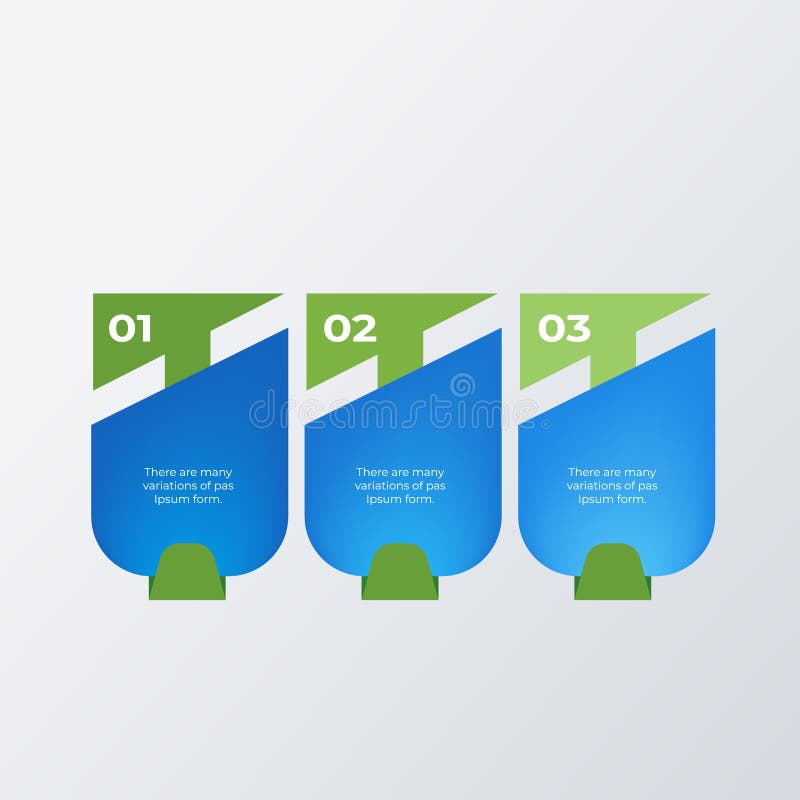 01

There are many variations of pas Ipsum form.

02

There are many variations of pas Ipsum form.

03

There are many variations of pas Ipsum form.

dreamstime