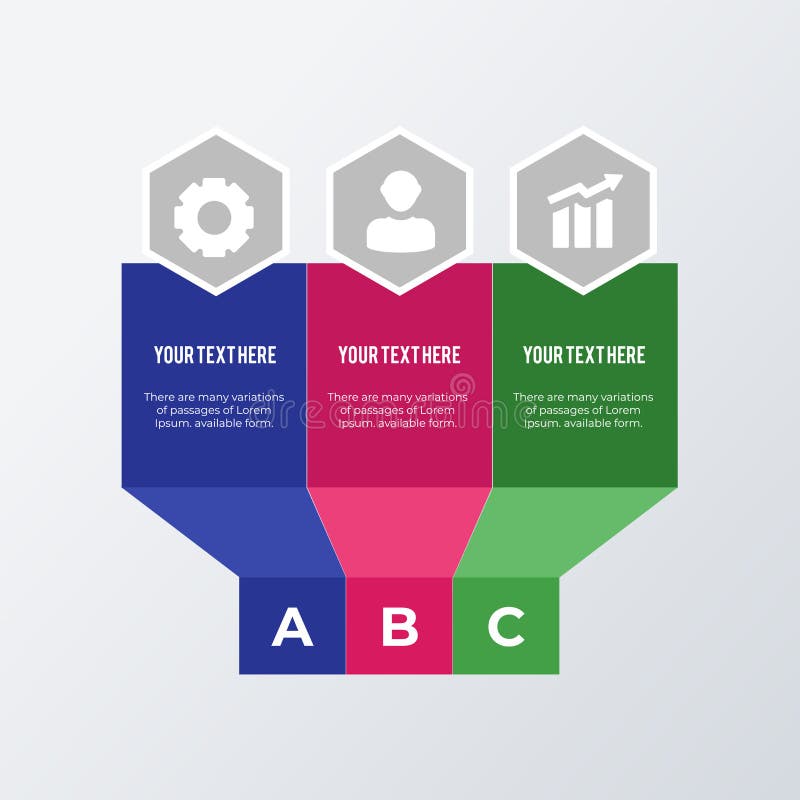 YOUR TEXT HERE

There are many variations of passages of Lorem Ipsum. available form.

YOUR TEXT HERE

There are many variations of passages of Lorem Ipsum. available form.

YOUR TEXT HERE

There are many variations of passages of Lorem Ipsum. available form.

dreamstime

A

B

C