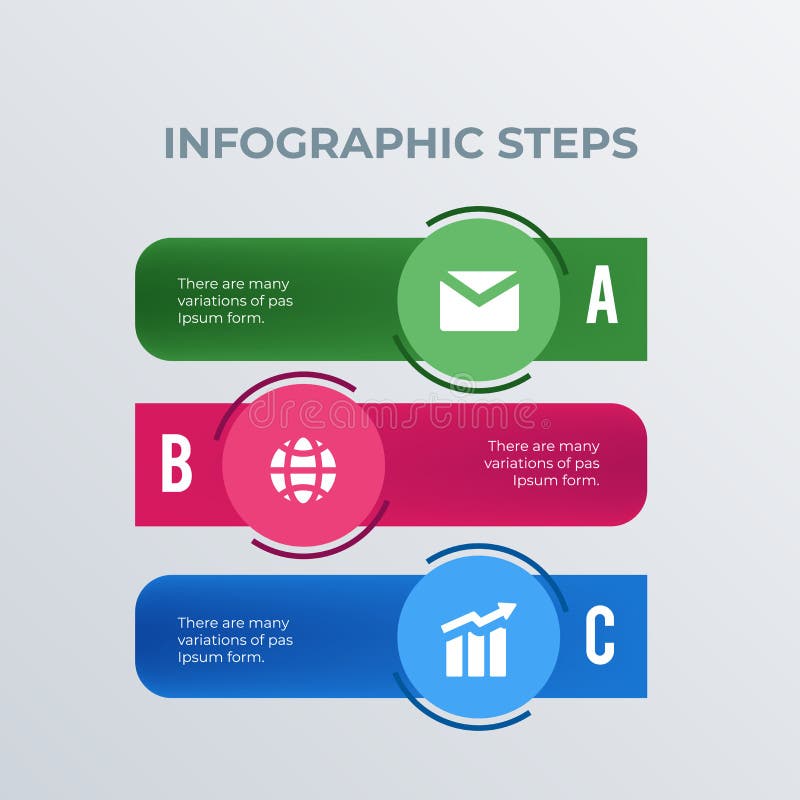 INFOGRAPHIC STEPS

There are many variations of pas Ipsum form.

A

dreamstime

B

There are many variations of pas Ipsum form.

There are many variations of pas Ipsum form.

C