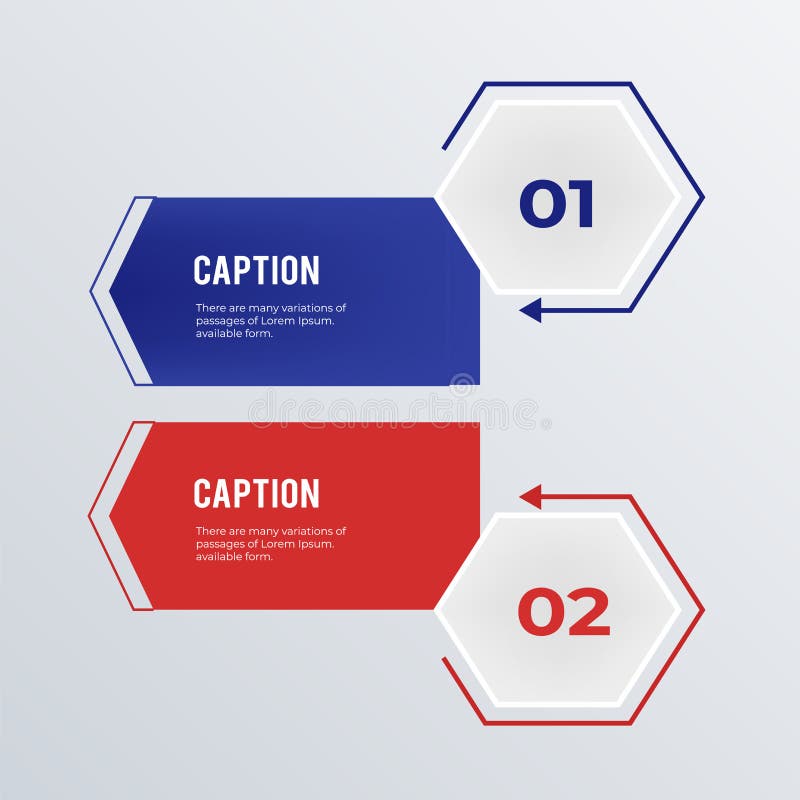 01

CAPTION

There are many variations of passages of Lorem Ipsum. available form.

dreamstime

CAPTION

There are many variations of passages of Lorem Ipsum. available form.

02