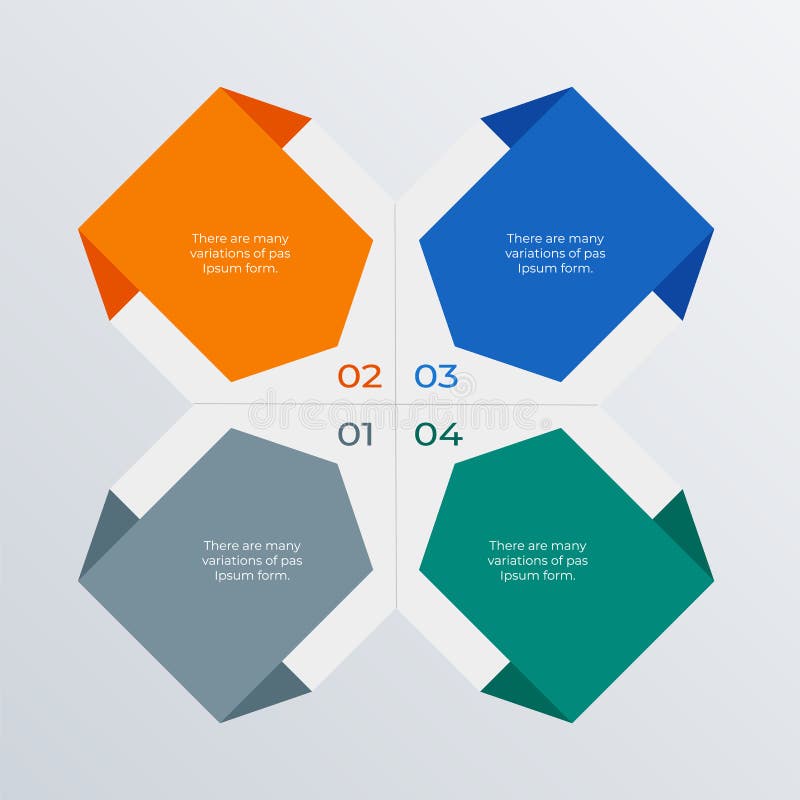 There are many variations of pas Ipsum form.

There are many variations of pas Ipsum form.

02

03

dreamstime

01

04

There are many variations of pas Ipsum form.

There are many variations of pas Ipsum form.