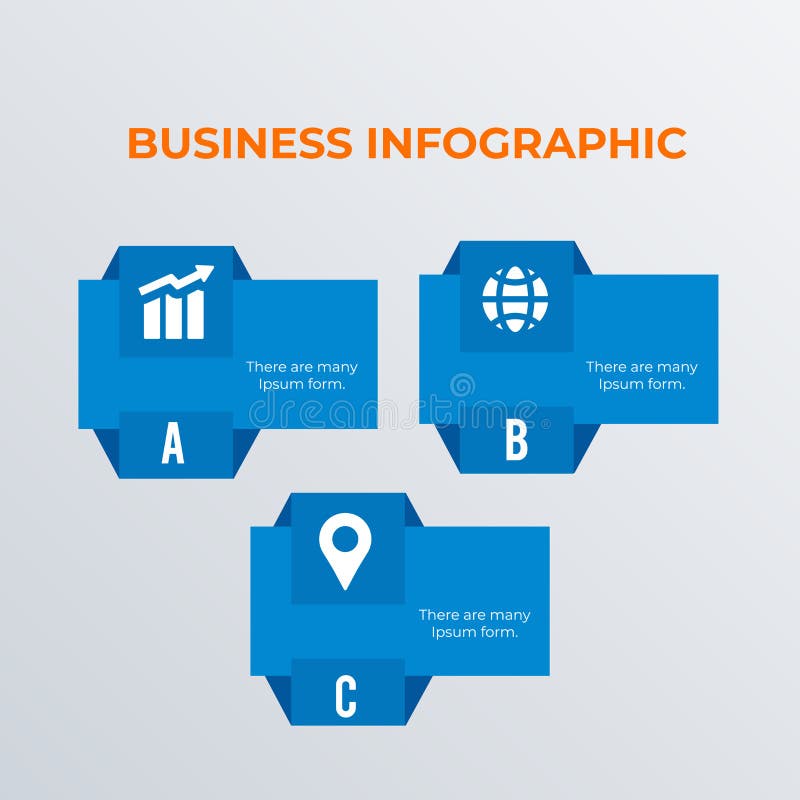 BUSINESS INFOGRAPHIC

There are many Ipsum form.

A

There are many Ipsum form.

B

dreamstime

There are many Ipsum form.

C