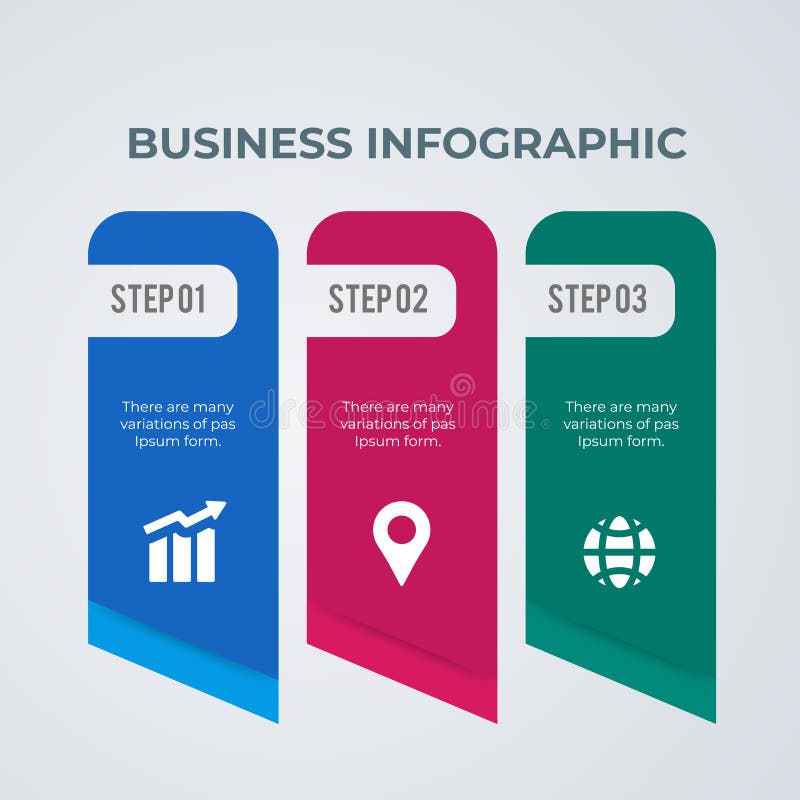 BUSINESS INFOGRAPHIC

STEP 01

There are many variations of pas Ipsum form.

STEP 02

There are many variations of pas Ipsum form.

STEP 03

There are many variations of pas Ipsum form.

dreamstime