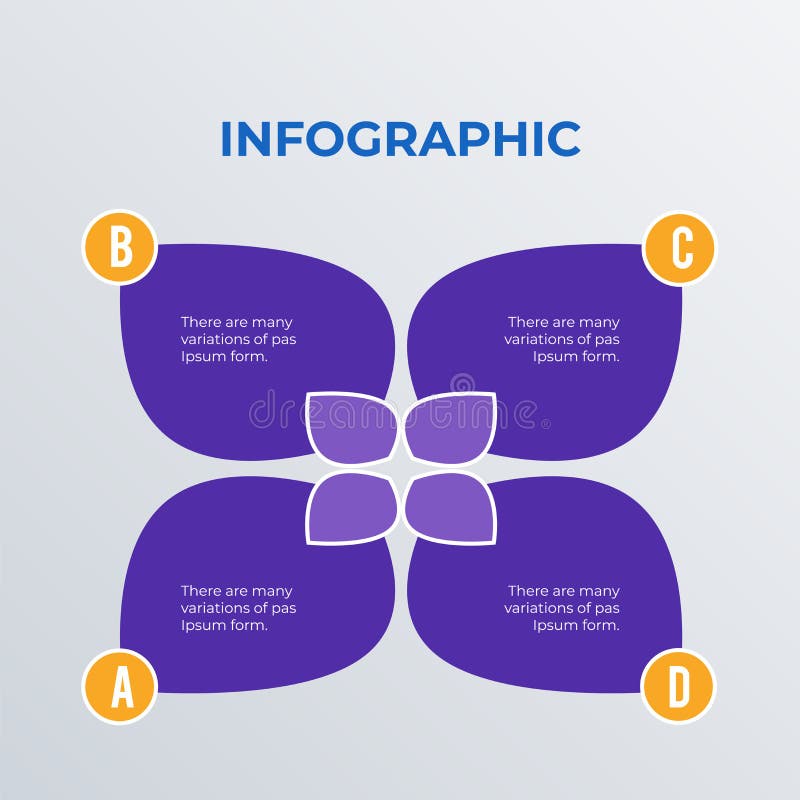 INFOGRAPHIC

B

There are many variations of pas Ipsum form.

C

There are many variations of pas Ipsum form.

dreamstime

There are many variations of pas Ipsum form.

A

There are many variations of pas Ipsum form.

D