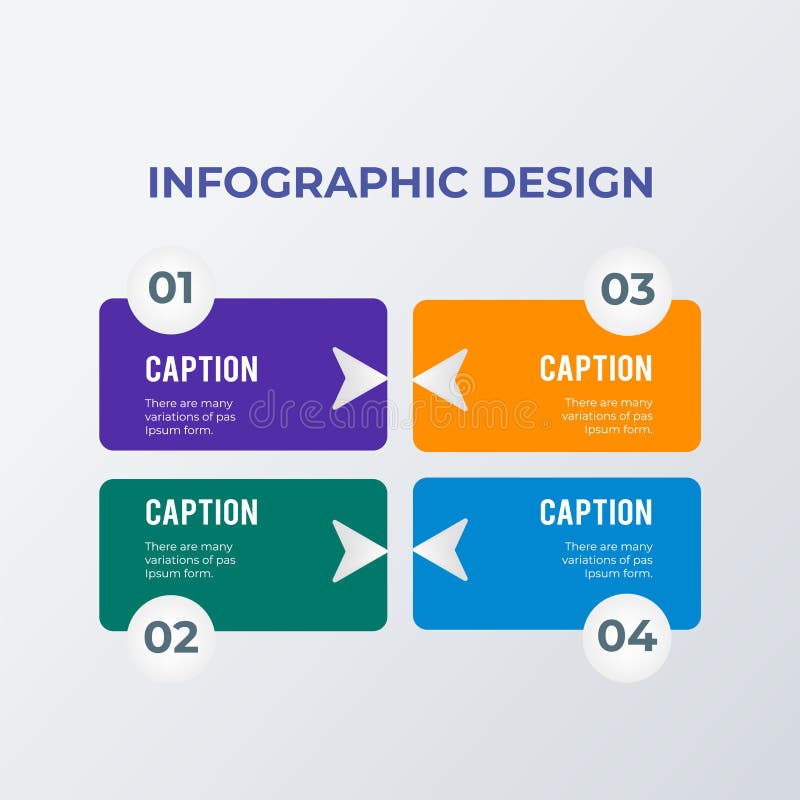 INFOGRAPHIC DESIGN

01

CAPTION

There are many variations of pas Ipsum form.

03

CAPTION

There are many variations of pas Ipsum form.

dreamstime

CAPTION

There are many variations of pas Ipsum form.

02

CAPTION

There are many variations of pas Ipsum form.

04