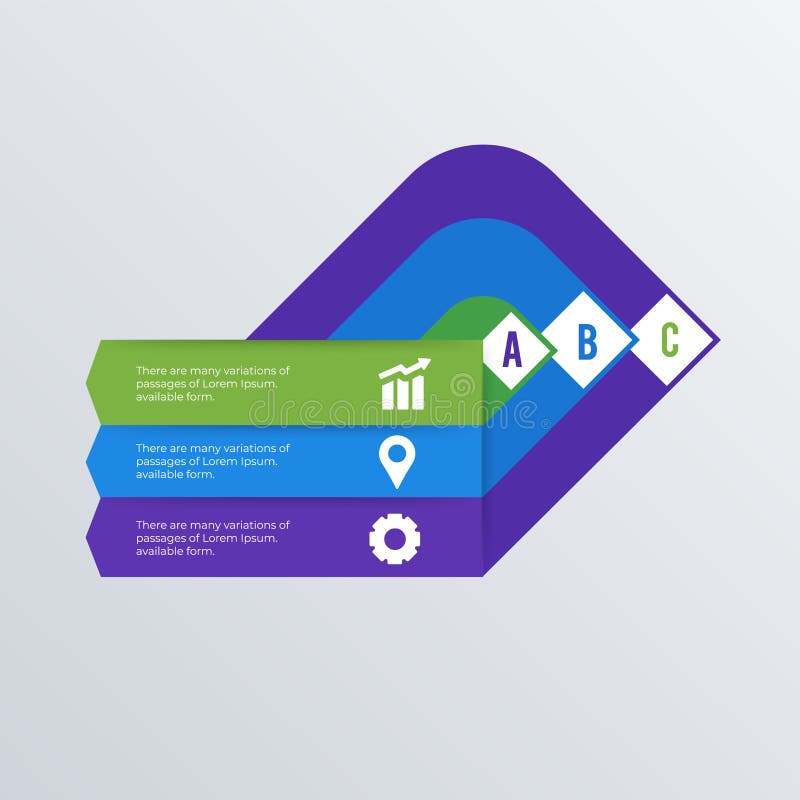 A
B
C

There are many variations of passages of Lorem Ipsum. available form.

dreamstime

There are many variations of passages of Lorem Ipsum. available form.

There are many variations of passages of Lorem Ipsum. available form.