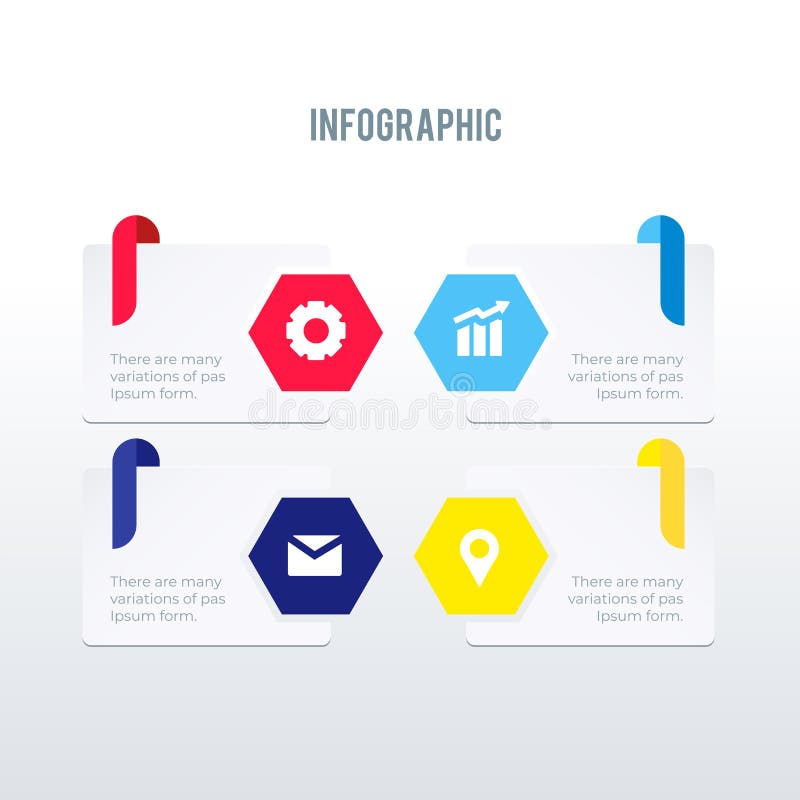 INFOGRAPHIC

There are many variations of pas Ipsum form.

There are many variations of pas Ipsum form.

dreamstime

There are many variations of pas Ipsum form.

There are many variations of pas Ipsum form.