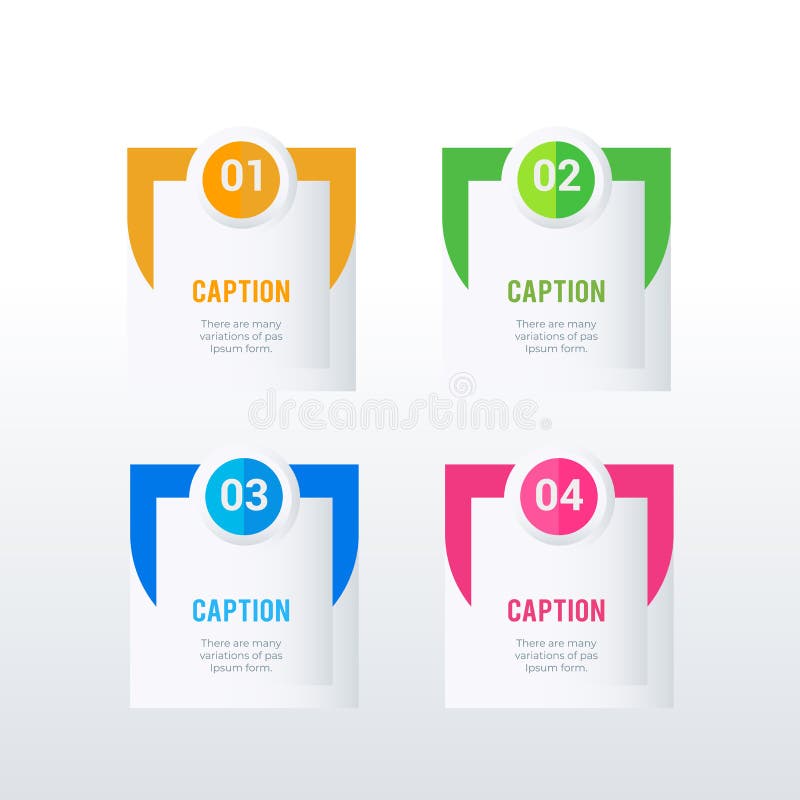 01

CAPTION

There are many variations of pas Ipsum form.

02

CAPTION

There are many variations of pas Ipsum form.

dreamstime

03

CAPTION

There are many variations of pas Ipsum form.

04

CAPTION

There are many variations of pas Ipsum form.