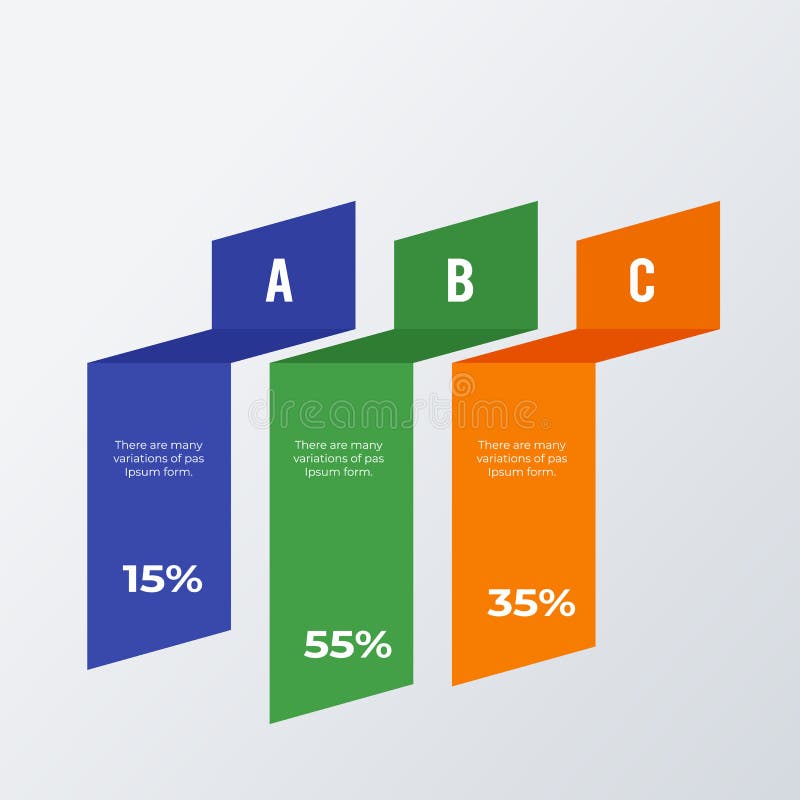 A

There are many variations of pas Ipsum form.

15%

B

There are many variations of pas Ipsum form.

55%

C

There are many variations of pas Ipsum form.

35%

dreamstime