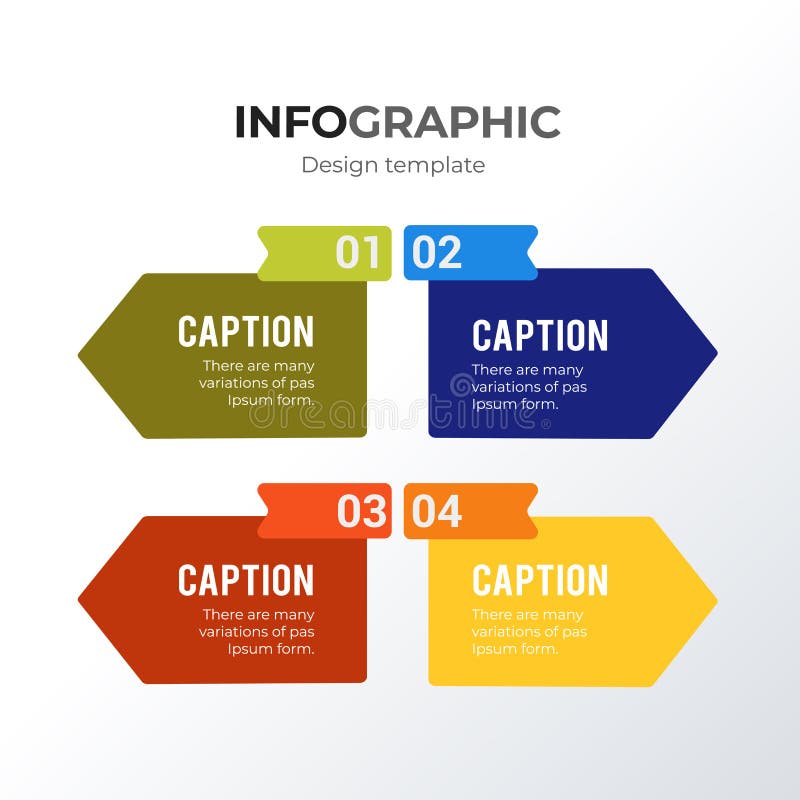 INFOGRAPHIC
Design template

01
CAPTION
There are many variations of pas Ipsum form.

02
CAPTION
There are many variations of pas Ipsum form.

dreamstime

03
CAPTION
There are many variations of pas Ipsum form.

04
CAPTION
There are many variations of pas Ipsum form.