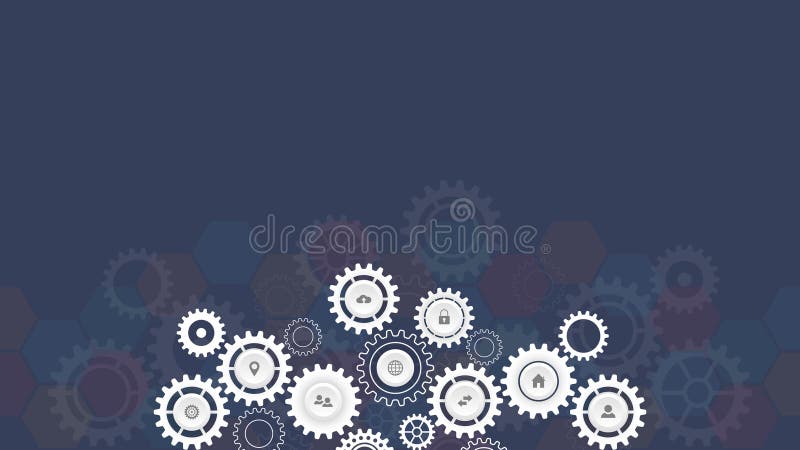 dreamstime