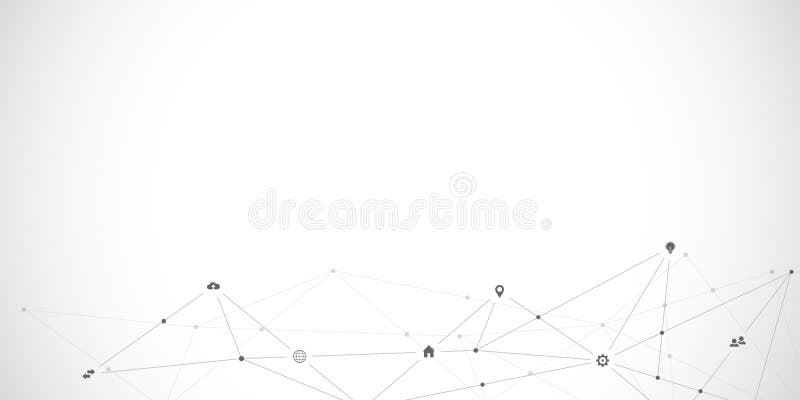 dreamstime