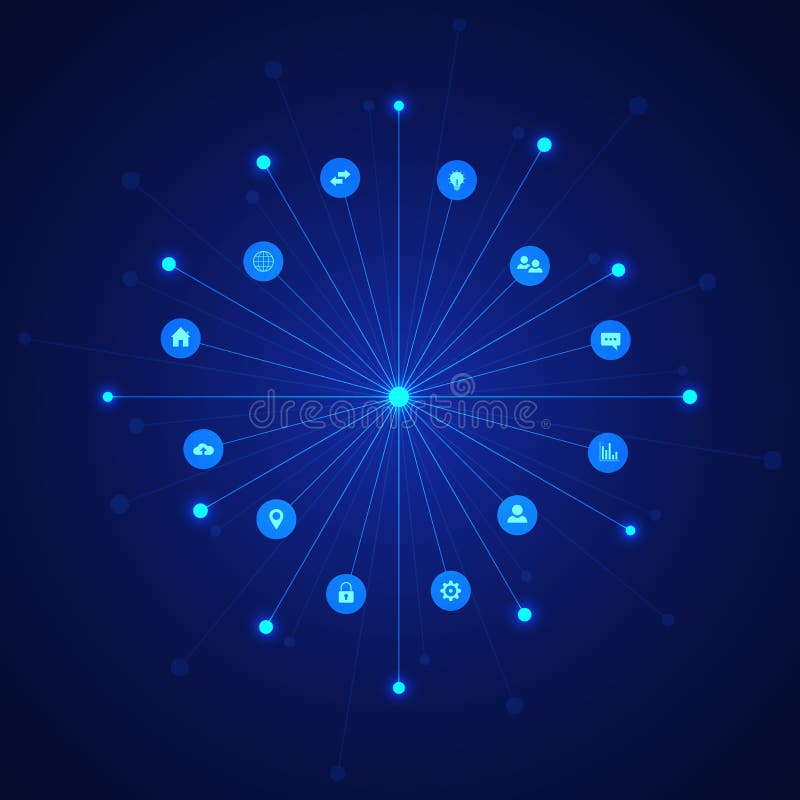 dreamstime