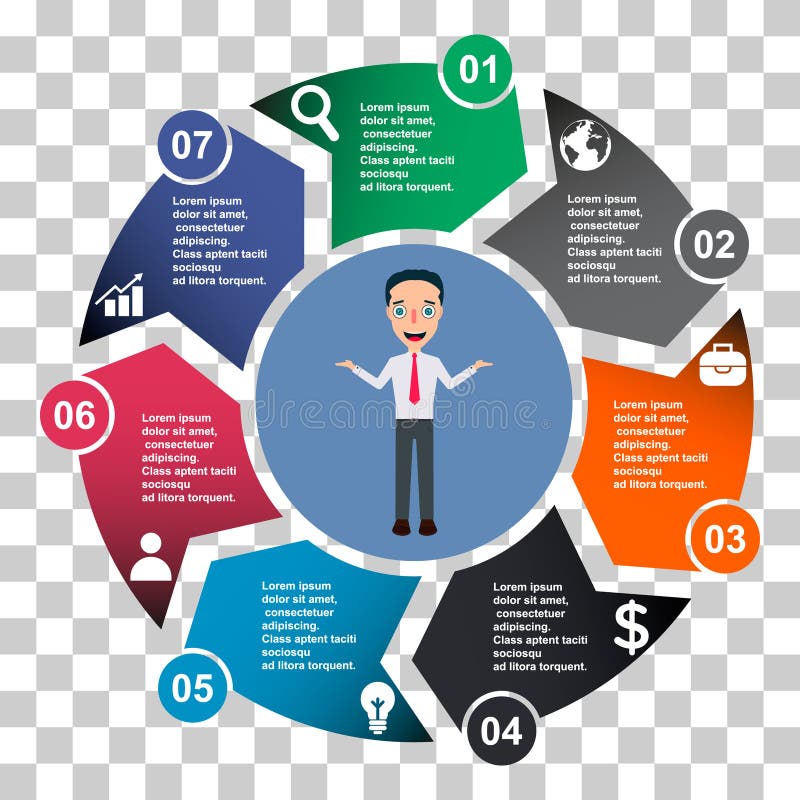 01

Lorem ipsum dolor sit amet, consectetuer adipiscing. Class aptent taciti sociosqu ad litora torquent.

02

Lorem ipsum dolor sit amet, consectetuer adipiscing. Class aptent taciti sociosqu ad litora torquent.

03

Lorem ipsum dolor sit amet, consectetuer adipiscing. Class aptent taciti sociosqu ad litora torquent.

04

Lorem ipsum dolor sit amet, consectetuer adipiscing. Class aptent taciti sociosqu ad litora torquent.

$

05

Lorem ipsum dolor sit amet, consectetuer adipiscing. Class aptent taciti sociosqu ad litora torquent.

06

Lorem ipsum dolor sit amet, consectetuer adipiscing. Class aptent taciti sociosqu ad litora torquent.

07

Lorem ipsum dolor sit amet, consectetuer adipiscing. Class aptent taciti sociosqu ad litora torquent.

dreamstime