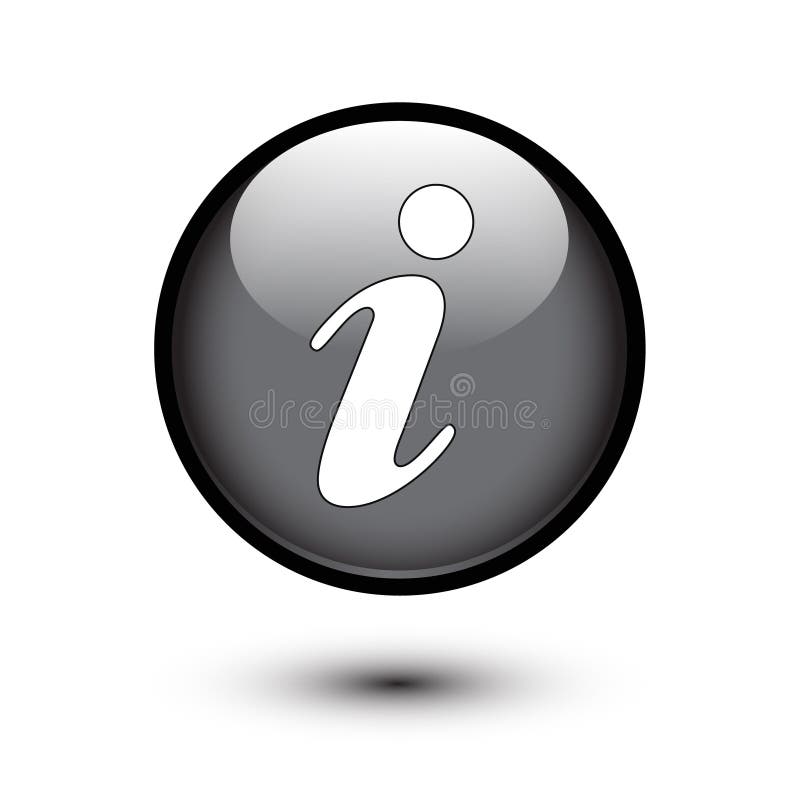 i

dreamstime