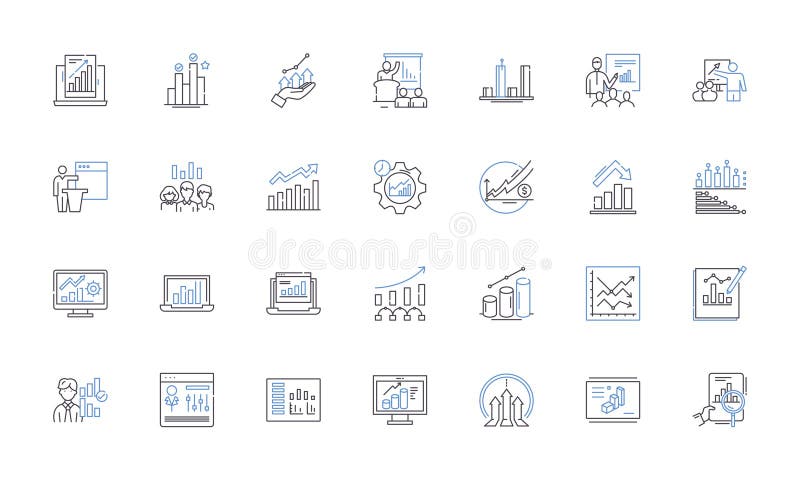 dreamstime