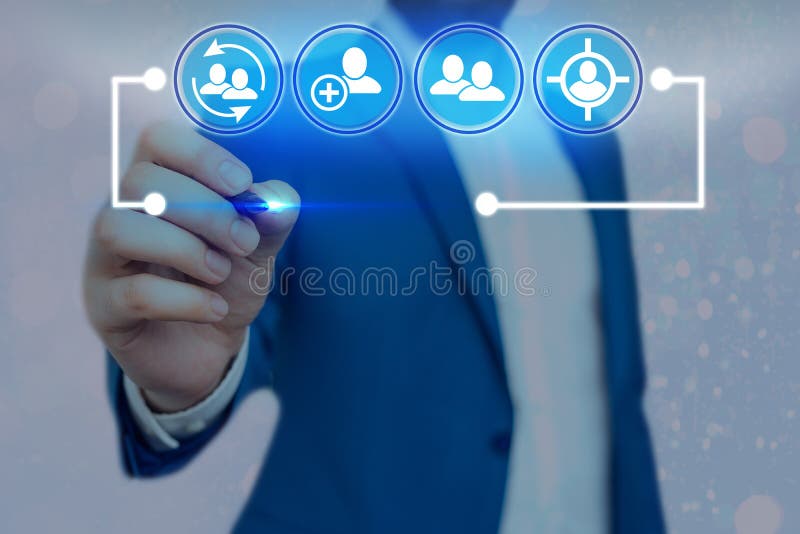 dreamstime