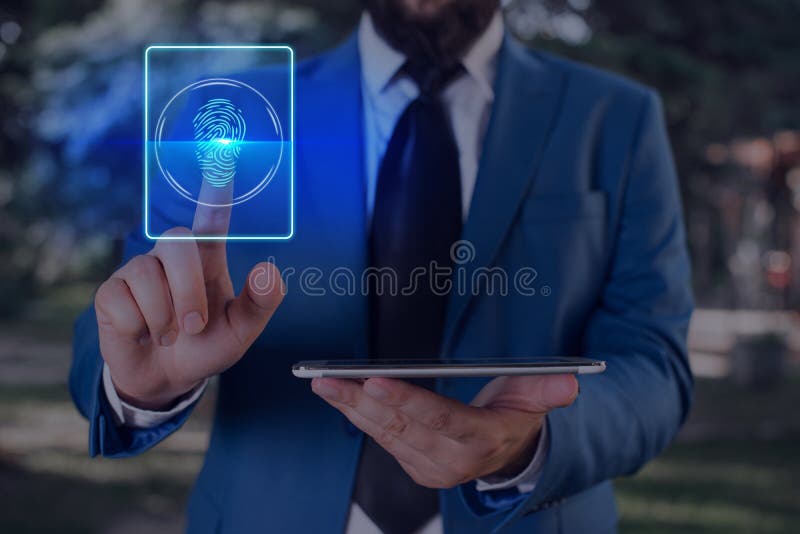 dreamstime®